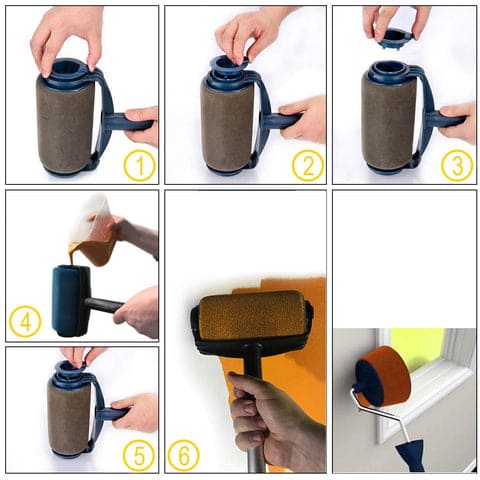 1

2

3

4

5

6